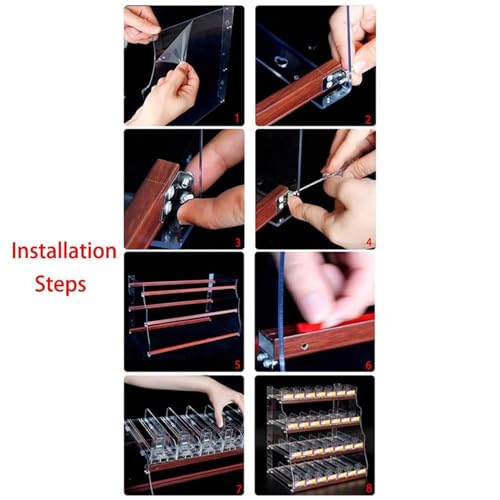 1

2

3

4

Installation
Steps

5

6

7

8