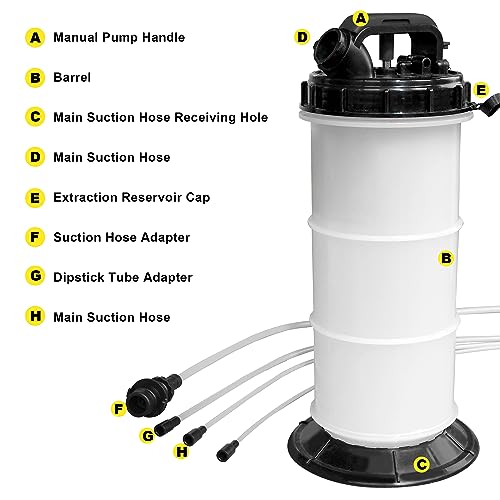 A Manual Pump Handle

B Barrel

C Main Suction Hose Receiving Hole

D Main Suction Hose

E Extraction Reservoir Cap

F Suction Hose Adapter

G Dipstick Tube Adapter

H Main Suction Hose

A

D

E

B

F

G

H

C