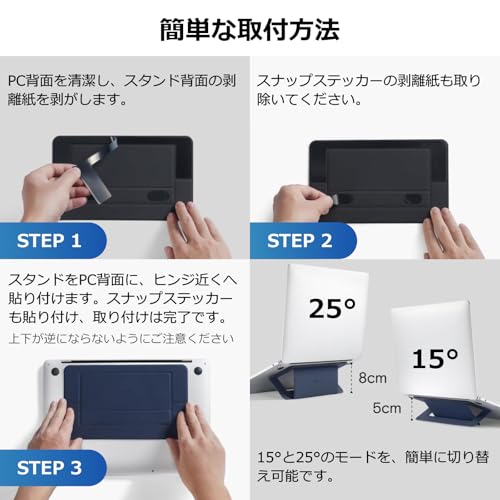 簡単な取付方法

PC背面を清潔し、スタンド背面の剥離紙を剥がします。

STEP 1

スナップステッカーの剥離紙も取り除いてください。

STEP 2

スタンドをPC背面に、ヒンジ近くへ貼り付けます。スナップステッカーも貼り付け、取り付けは完了です。

上下が逆にならないようにご注意ください

STEP 3

25°

15°

8cm

5cm

15°と25°のモードを、簡単に切り替え可能です。