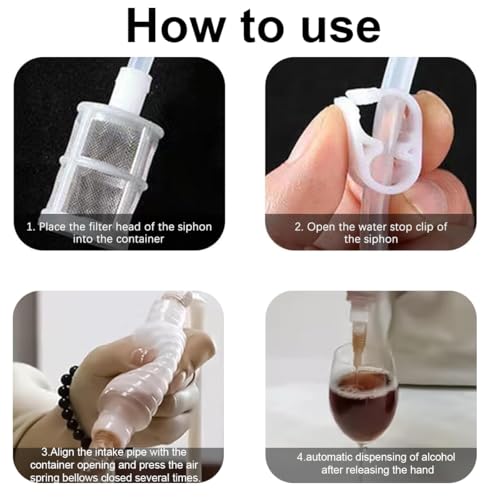 How to use

1. Place the filter head of the siphon into the container

2. Open the water stop clip of the siphon

3.Align the intake pipe with the container opening and press the air spring bellows closed several times.

4.automatic dispensing of alcohol after releasing the hand