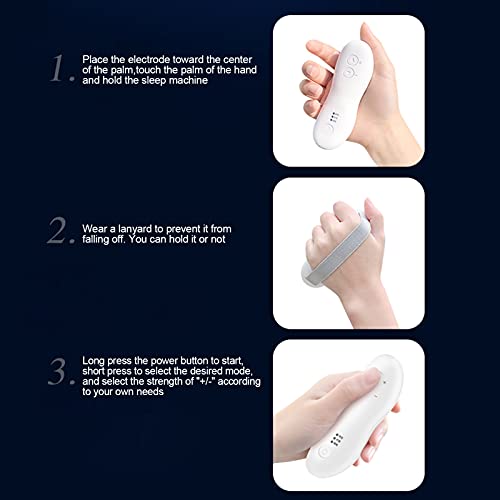 1. Place the electrode toward the center of the palm,touch the palm of the hand and hold the sleep machine

2. Wear a lanyard to prevent it from falling off. You can hold it or not

3. Long press the power button to start, short press to select the desired mode, and select the strength of "+/-" according to your own needs