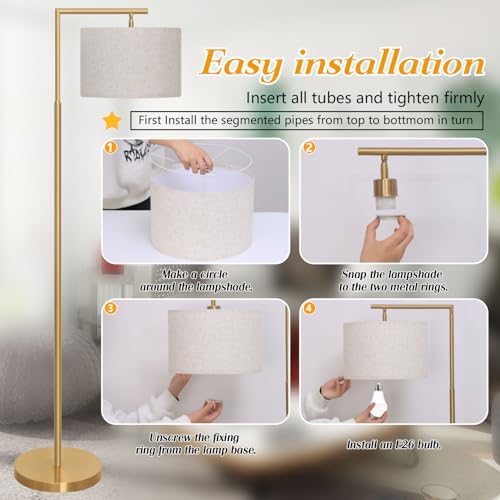 Easy installation

Insert all tubes and tighten firmly

First Install the segmented pipes from top to bottmom in turn

1

Make a circle around the lampshade.

2

Snap the lampshade to the two metal rings.

3

Unscrew the fixing ring from the lamp base.

4

Install an E26 bulb.