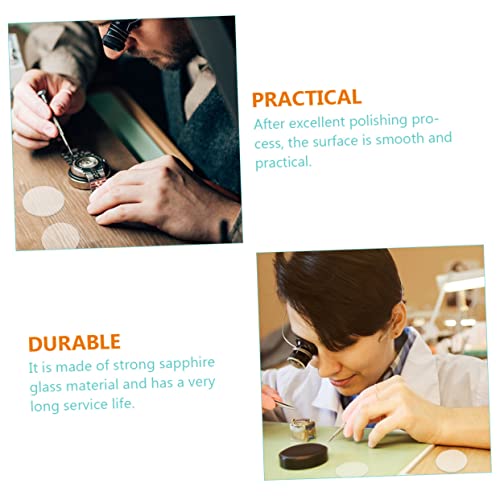 PRACTICAL
After excellent polishing process, the surface is smooth and practical.

DURABLE
It is made of strong sapphire glass material and has a very long service life.