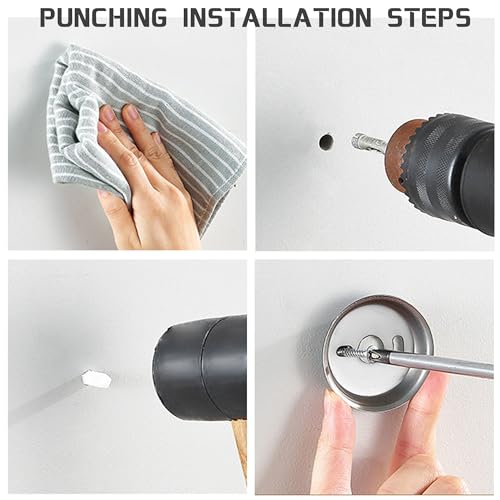 PUNCHING INSTALLATION STEPS