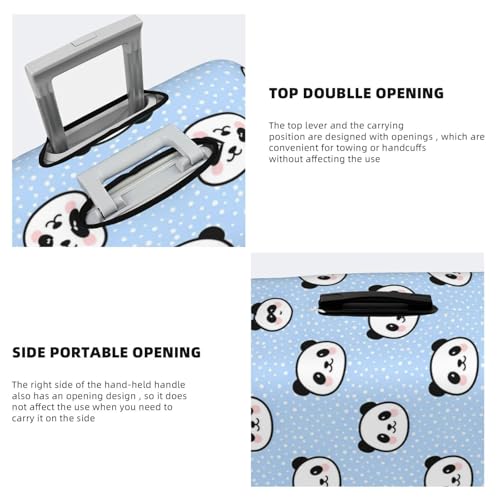 TOP DOUBLLE OPENING

The top lever and the carrying position are designed with openings , which are convenient for towing or handcuffs without affecting the use

SIDE PORTABLE OPENING

The right side of the hand-held handle also has an opening design , so it does not affect the use when you need to carry it on the side