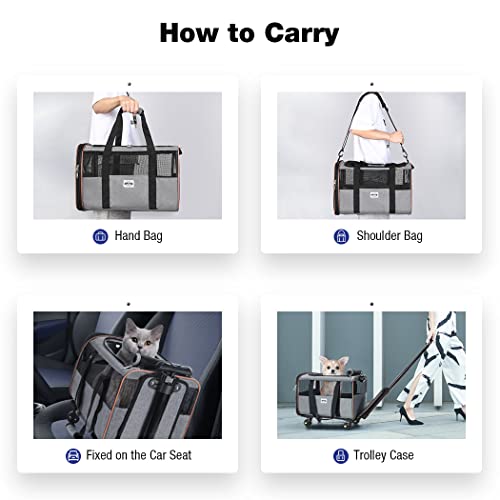 How to Carry

Hand Bag

Shoulder Bag

Fixed on the Car Seat

Trolley Case