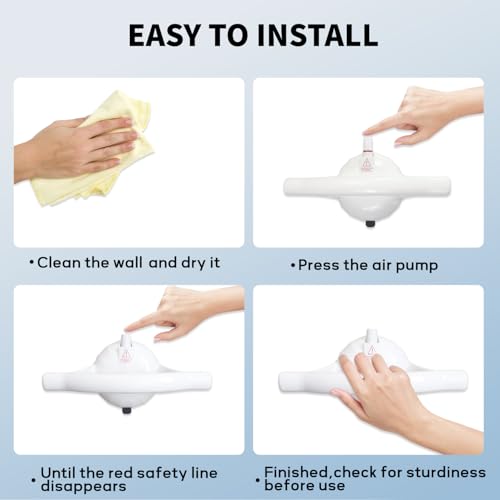 EASY TO INSTALL

• Clean the wall and dry it

• Press the air pump

• Until the red safety line disappears

• Finished,check for sturdiness before use