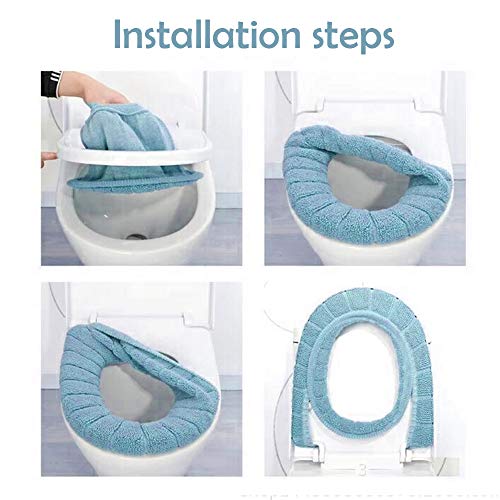 Installation steps