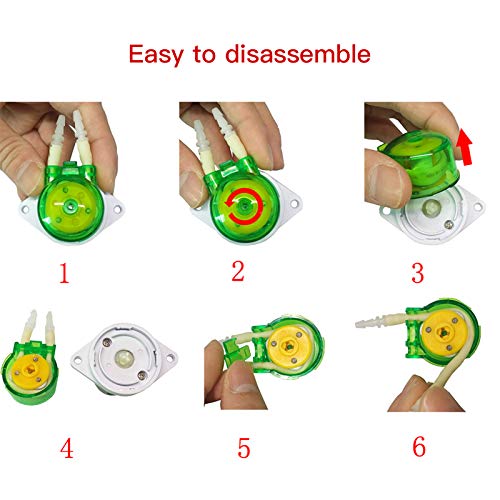 Easy to disassemble

1

2

3

4

5

6