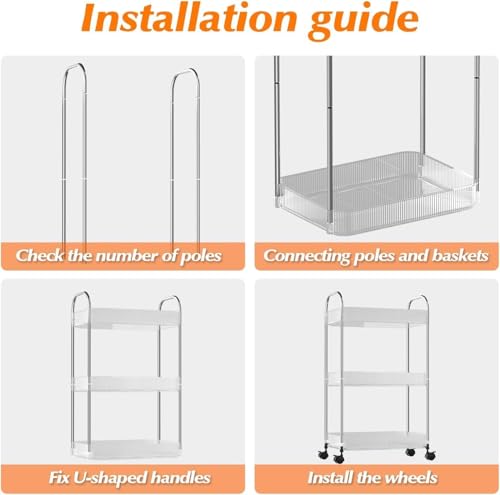 Installation guide

Check the number of poles

Connecting poles and baskets

Fix U-shaped handles

Install the wheels