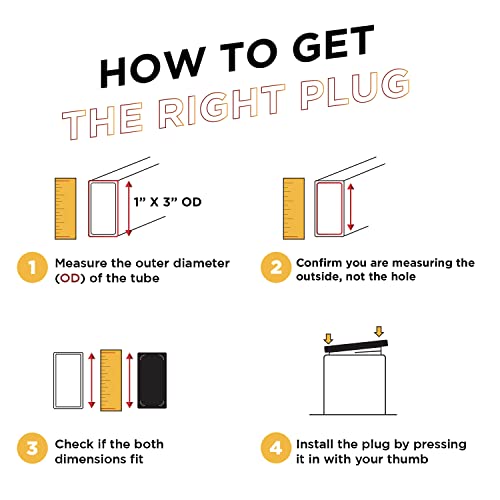 HOW TO GET
THE RIGHT PLUG

1" X 3" OD

1 Measure the outer diameter (OD) of the tube

2 Confirm you are measuring the outside, not the hole

3 Check if the both dimensions fit

4 Install the plug by pressing it in with your thumb