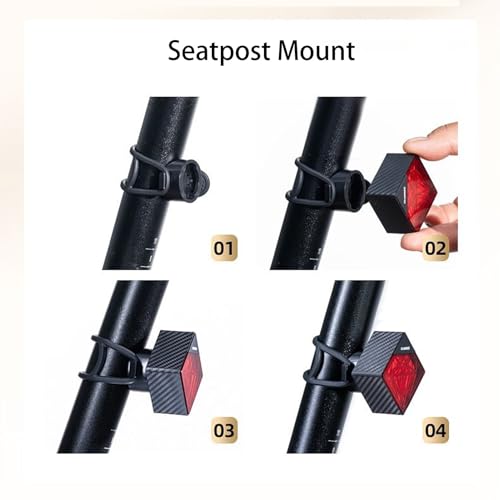 Seatpost Mount

01

02

03

04