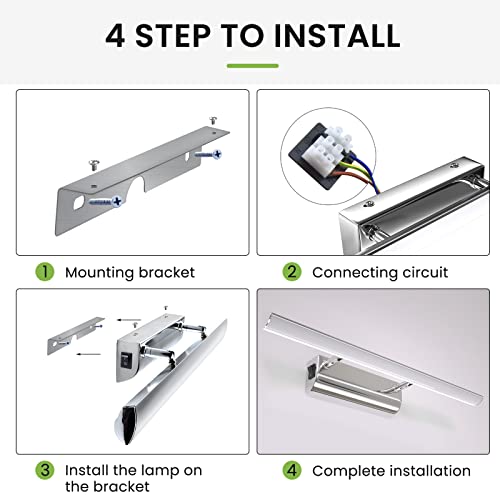 4 STEP TO INSTALL

1 Mounting bracket

2 Connecting circuit

3 Install the lamp on the bracket

4 Complete installation