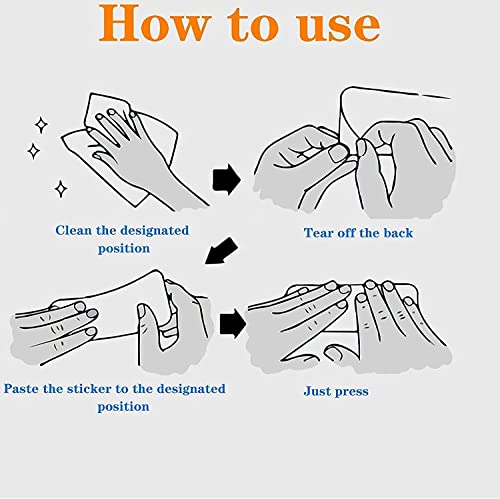 How to use

Clean the designated position

Tear off the back

Paste the sticker to the designated position

Just press