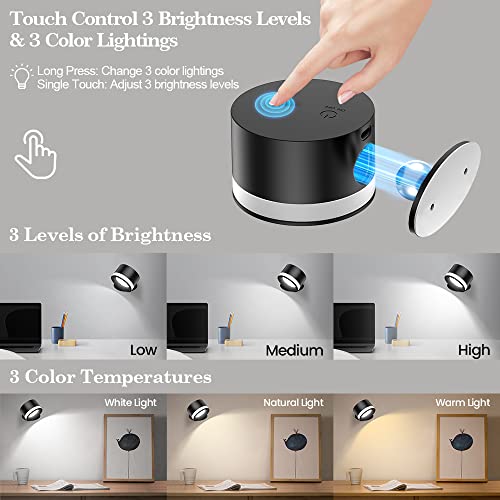 Touch Control 3 Brightness Levels & 3 Color Lightings

Long Press: Change 3 color lightings
Single Touch: Adjust 3 brightness levels

3 Levels of Brightness

Low

Medium

High

3 Color Temperatures

White Light

Natural Light

Warm Light