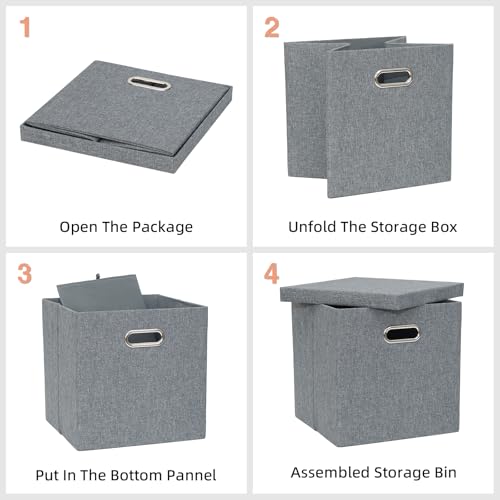 1

Open The Package

2

Unfold The Storage Box

3

Put In The Bottom Pannel

4

Assembled Storage Bin