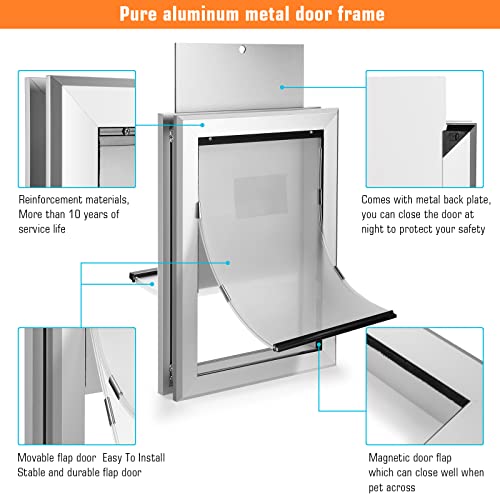 Pure aluminum metal door frame

Reinforcement materials, More than 10 years of service life

Comes with metal back plate, you can close the door at night to protect your safety

Movable flap door Easy To Install Stable and durable flap door

Magnetic door flap which can close well when pet across