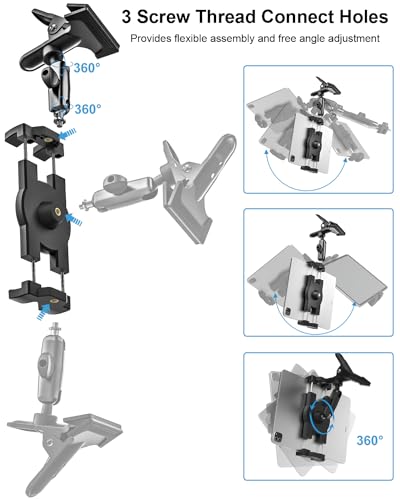 3 Screw Thread Connect Holes

Provides flexible assembly and free angle adjustment

360°

360°

360°