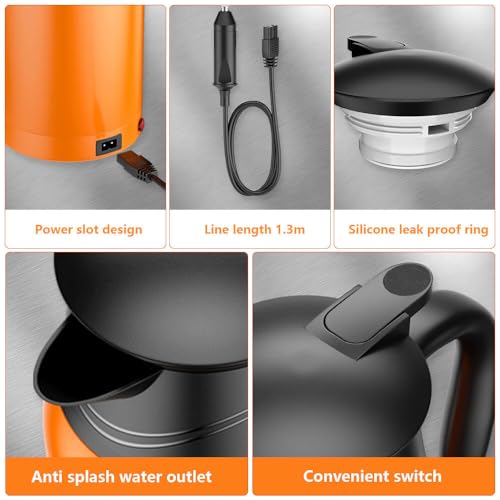 Power slot design

Line length 1.3m

Silicone leak proof ring

Anti splash water outlet

Convenient switch