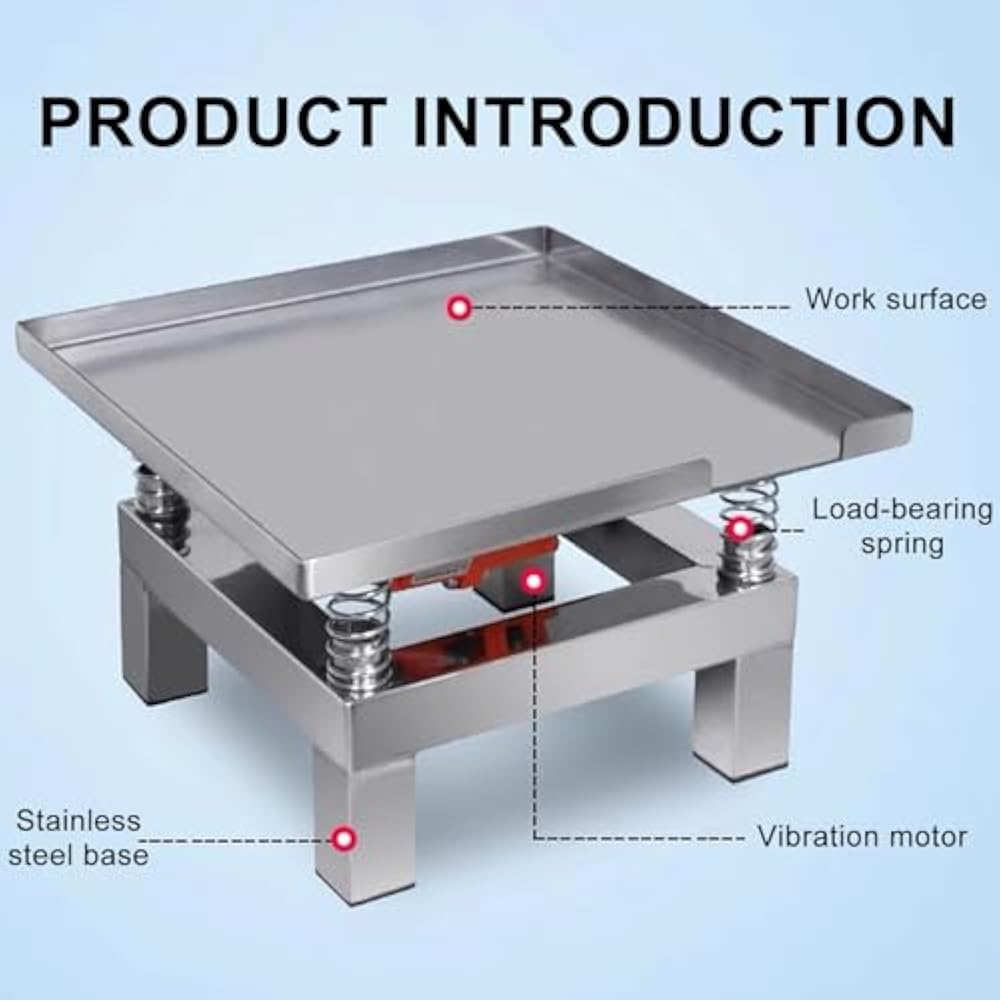 PRODUCT INTRODUCTION

Work surface

Load-bearing spring

Stainless steel base

Vibration motor