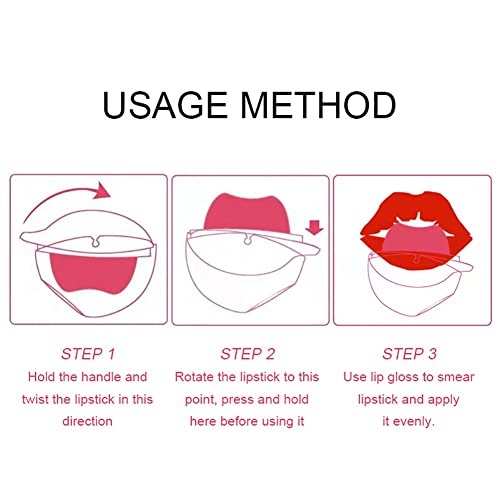 USAGE METHOD

STEP 1
Hold the handle and twist the lipstick in this direction

STEP 2
Rotate the lipstick to this point, press and hold here before using it

STEP 3
Use lip gloss to smear lipstick and apply it evenly.