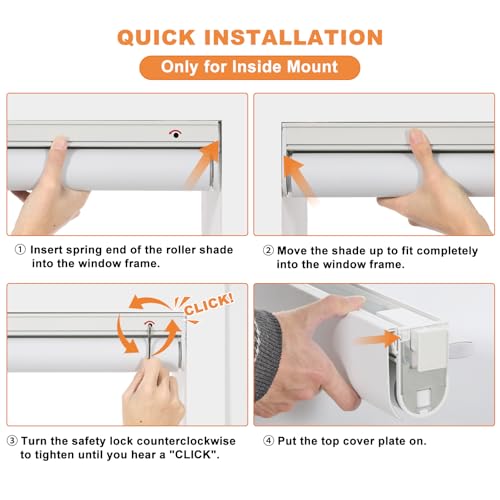 QUICK INSTALLATION

Only for Inside Mount

① Insert spring end of the roller shade into the window frame.

② Move the shade up to fit completely into the window frame.

CLICK!

③ Turn the safety lock counterclockwise to tighten until you hear a "CLICK".

④ Put the top cover plate on.