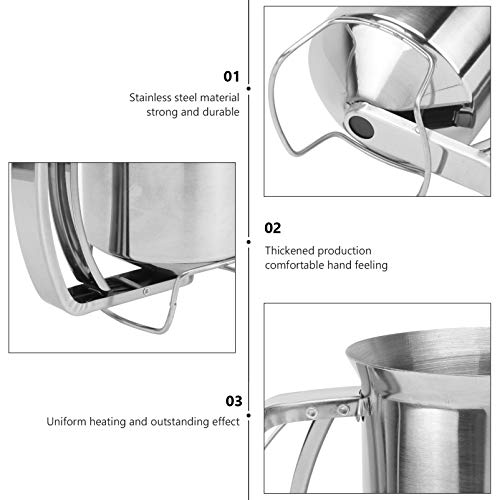 01

Stainless steel material
strong and durable

02

Thickened production
comfortable hand feeling

03

Uniform heating and outstanding effect