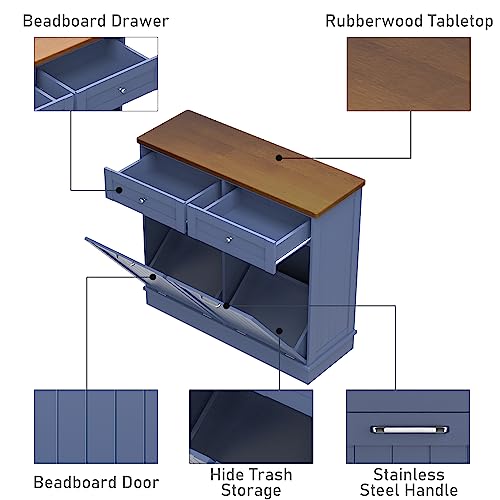 Beadboard Drawer

Rubberwood Tabletop

Beadboard Door

Hide Trash Storage

Stainless Steel Handle