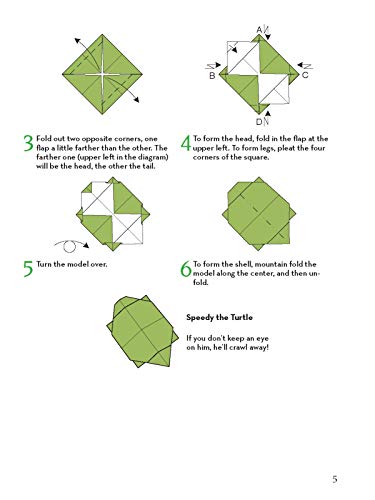 A

B

C

D

3 Fold out two opposite corners, one flap a little farther than the other. The farther one (upper left in the diagram) will be the head, the other the tail.

4 To form the head, fold in the flap at the upper left. To form legs, pleat the four corners of the square.

5 Turn the model over.

6 To form the shell, mountain fold the model along the center, and then unfold.

Speedy the Turtle

If you don't keep an eye on him, he'll crawl away!

5