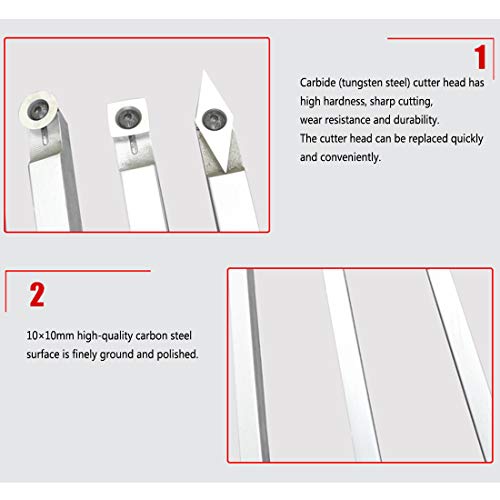 1

Carbide (tungsten steel) cutter head has high hardness, sharp cutting, wear resistance and durability. The cutter head can be replaced quickly and conveniently.

2

10×10mm high-quality carbon steel surface is finely ground and polished.