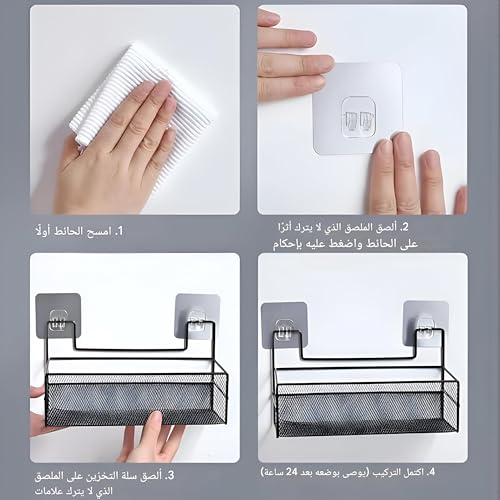 1. امسح الحائط أولًا

2. ألصق الملصق الذي لا يترك أثرًا على الحائط واضغط عليه بإحكام

3. ألصق سلة التخزين على الملصق الذي لا يترك علامات

4. اكتمل التركيب (يوصى بوضعه بعد 24 ساعة)