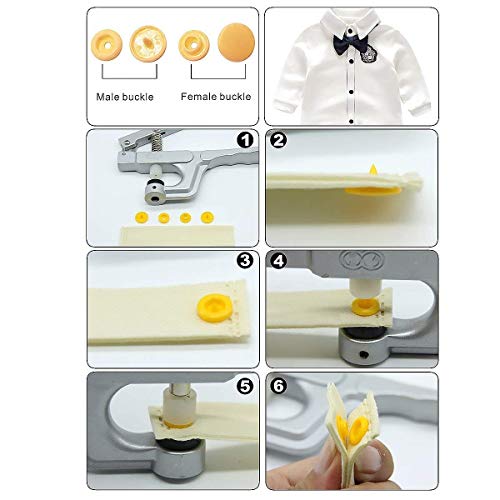 Male buckle

Female buckle

1

2

3

4

5

6