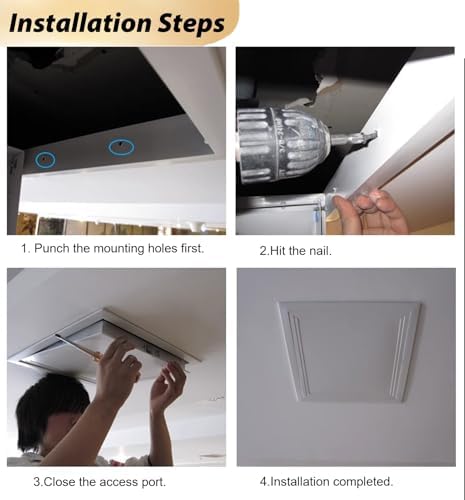 Installation Steps

1. Punch the mounting holes first.

2.Hit the nail.

3.Close the access port.

4.Installation completed.