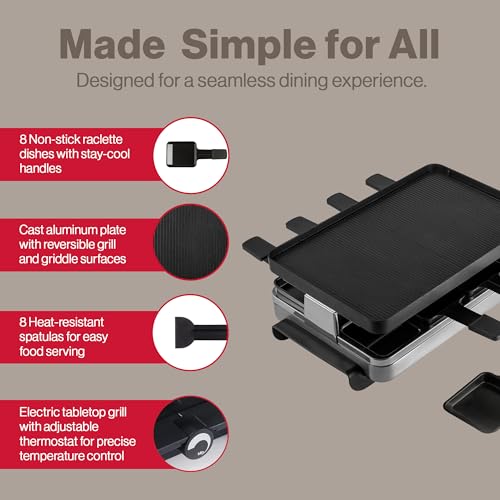 Made Simple for All

Designed for a seamless dining experience.

8 Non-stick raclette dishes with stay-cool handles

Cast aluminum plate with reversible grill and griddle surfaces

8 Heat-resistant spatulas for easy food serving

Electric tabletop grill with adjustable thermostat for precise temperature control