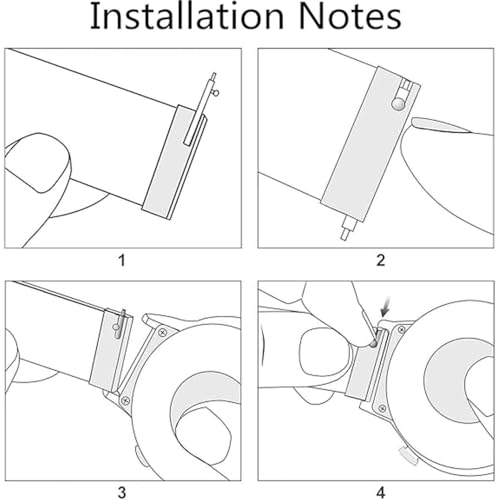 Installation Notes

1

2

3

4