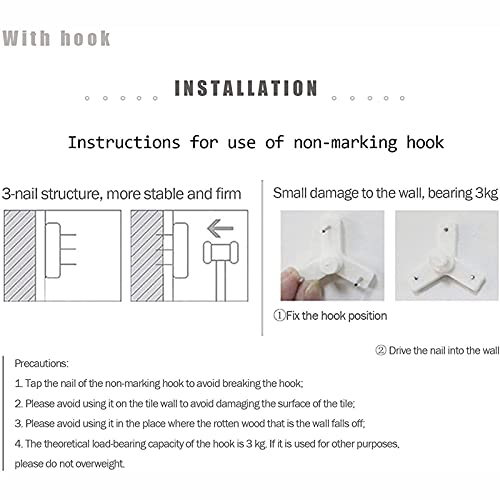 With hook

INSTALLATION

Instructions for use of non-marking hook

3-nail structure, more stable and firm

Small damage to the wall, bearing 3kg

①Fix the hook position

② Drive the nail into the wall

Precautions:

1. Tap the nail of the non-marking hook to avoid breaking the hook;

2. Please avoid using it on the tile wall to avoid damaging the surface of the tile;

3. Please avoid using it in the place where the rotten wood that is the wall falls off;

4. The theoretical load-bearing capacity of the hook is 3 kg. If it is used for other purposes, please do not overweight.