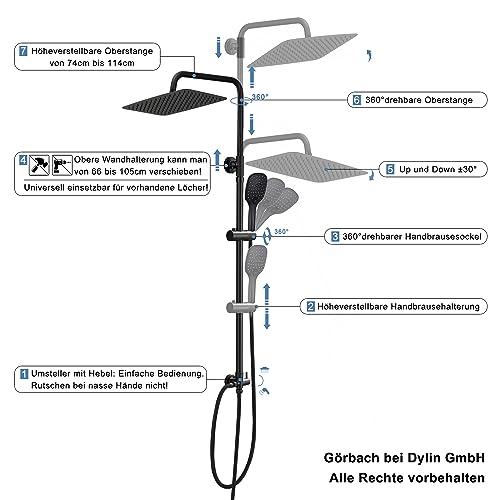 7 Höheverstellbare Oberstange von 74cm bis 114cm

360°

6 360°drehbare Oberstange

4 Obere Wandhalterung kann man von 66 bis 105cm verschieben!
Universell einsetzbar für vorhandene Löcher!

5 Up und Down ±30°

360°

3 360°drehbarer Handbrausesockel

2 Höheverstellbare Handbrausehalterung

1 Umsteller mit Hebel: Einfache Bedienung. Rutschen bei nasse Hände nicht!

Görbach bei Dylin GmbH
Alle Rechte vorbehalten