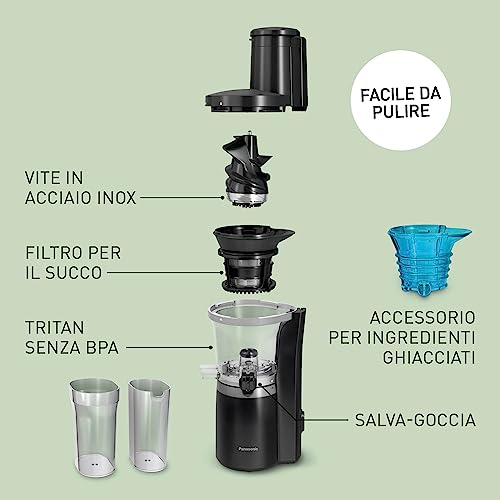 FACILE DA PULIRE

VITE IN ACCIAIO INOX

FILTRO PER IL SUCCO

TRITAN SENZA BPA

ACCESSORIO PER INGREDIENTI GHIACCIATI

SALVA-GOCCIA

Panasonic