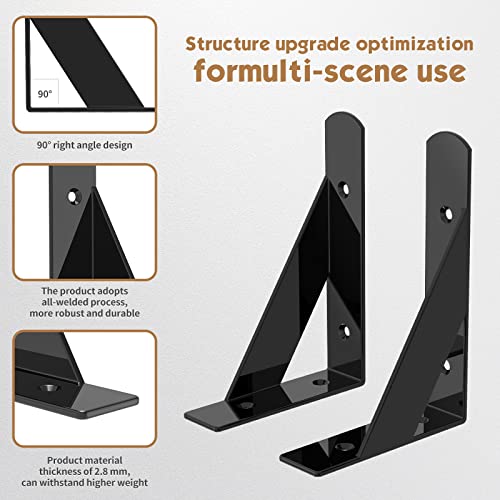 Structure upgrade optimization
formulti-scene use

90°

90° right angle design

The product adopts all-welded process, more robust and durable

Product material thickness of 2.8 mm, can withstand higher weight