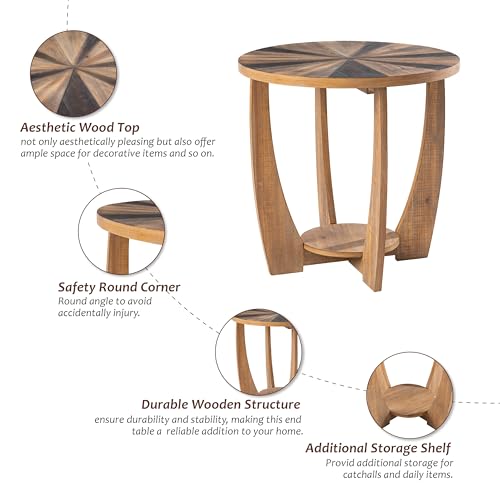 Aesthetic Wood Top
not only aesthetically pleasing but also offer ample space for decorative items and so on.

Safety Round Corner
Round angle to avoid accidentally injury.

Durable Wooden Structure
ensure durability and stability, making this end table a reliable addition to your home.

Additional Storage Shelf
Provid additional storage for catchalls and daily items.