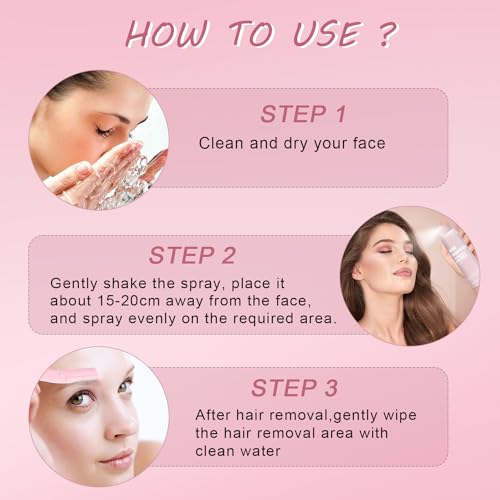 HOW TO USE ?

STEP 1
Clean and dry your face

STEP 2
Gently shake the spray, place it about 15-20cm away from the face, and spray evenly on the required area.

STEP 3
After hair removal,gently wipe the hair removal area with clean water