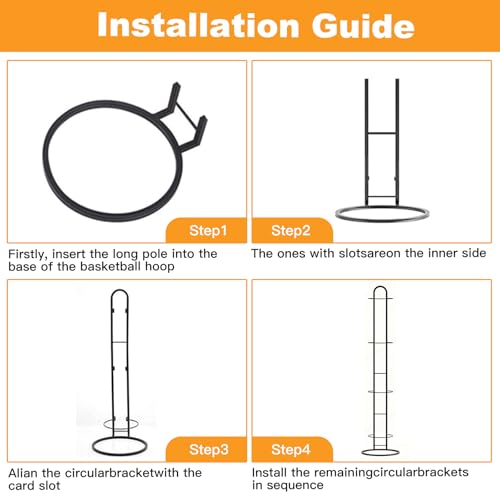 Installation Guide

Step1

Firstly, insert the long pole into the base of the basketball hoop

Step2

The ones with slotsareon the inner side

Step3

Alian the circularbracketwith the card slot

Step4

Install the remainingcircularbrackets in sequence