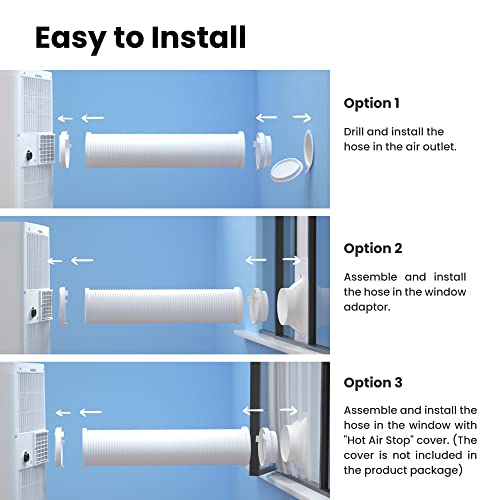 Easy to Install

Option 1

Drill and install the hose in the air outlet.

Option 2

Assemble and install the hose in the window adaptor.

Option 3

Assemble and install the hose in the window with "Hot Air Stop" cover. (The cover is not included in the product package)