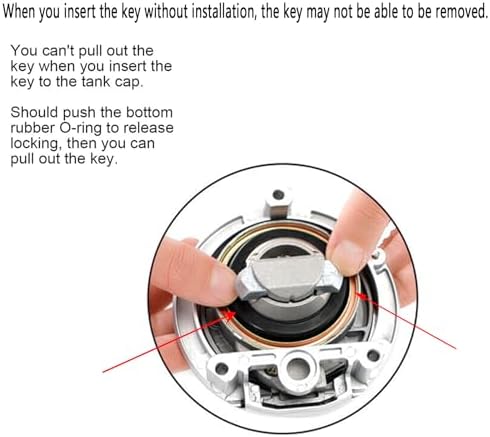 When you insert the key without installation, the key may not be able to be removed.

You can't pull out the key when you insert the key to the tank cap.

Should push the bottom rubber O-ring to release locking, then you can pull out the key.