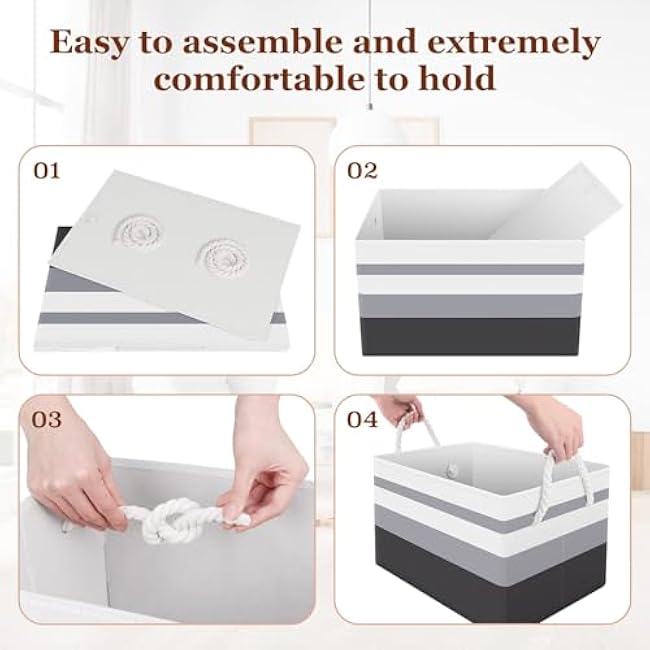 Easy to assemble and extremely comfortable to hold

01

02

03

04