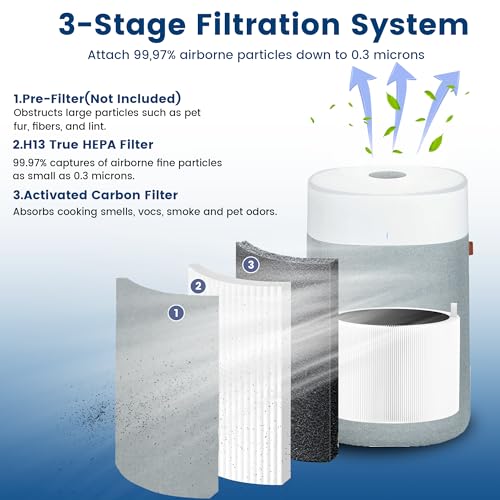 3-Stage Filtration System

Attach 99,97% airborne particles down to 0.3 microns

1.Pre-Filter(Not Included)

Obstructs large particles such as pet fur, fibers, and lint.

2.H13 True HEPA Filter

99.97% captures of airborne fine particles as small as 0.3 microns.

3.Activated Carbon Filter

Absorbs cooking smells, vocs, smoke and pet odors.

3

2

1