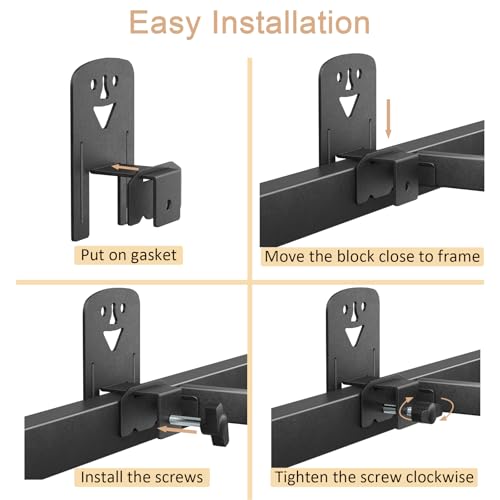 Easy Installation

Put on gasket

Move the block close to frame

Install the screws

Tighten the screw clockwise