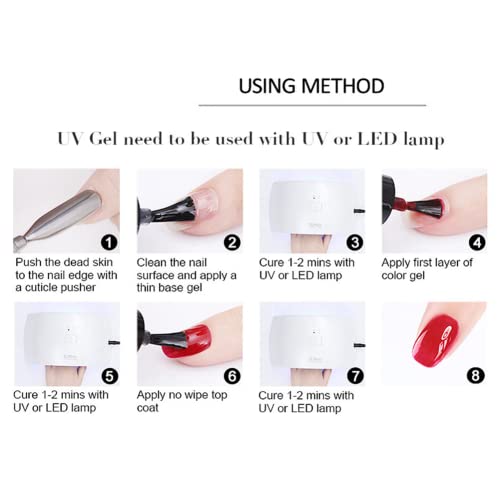 USING METHOD

UV Gel need to be used with UV or LED lamp

1
Push the dead skin to the nail edge with a cuticle pusher

2
Clean the nail surface and apply a thin base gel

3
Cure 1-2 mins with UV or LED lamp

4
Apply first layer of color gel

5
Cure 1-2 mins with UV or LED lamp

6
Apply no wipe top coat

7
Cure 1-2 mins with UV or LED lamp

8