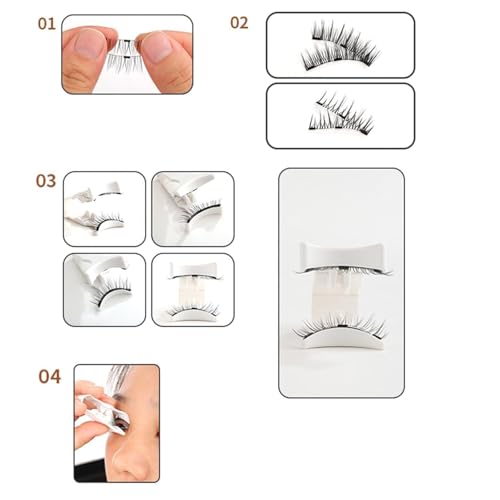 01

02

03

04