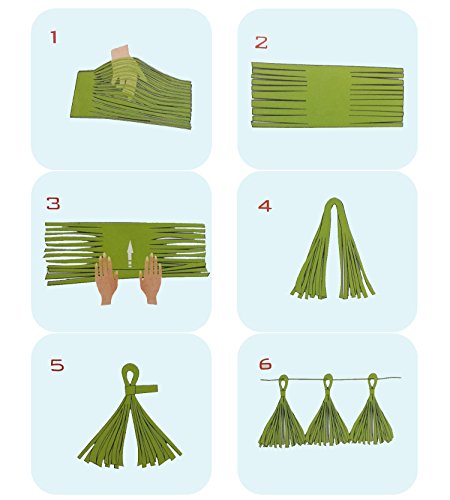 1

2

3

4

5

6